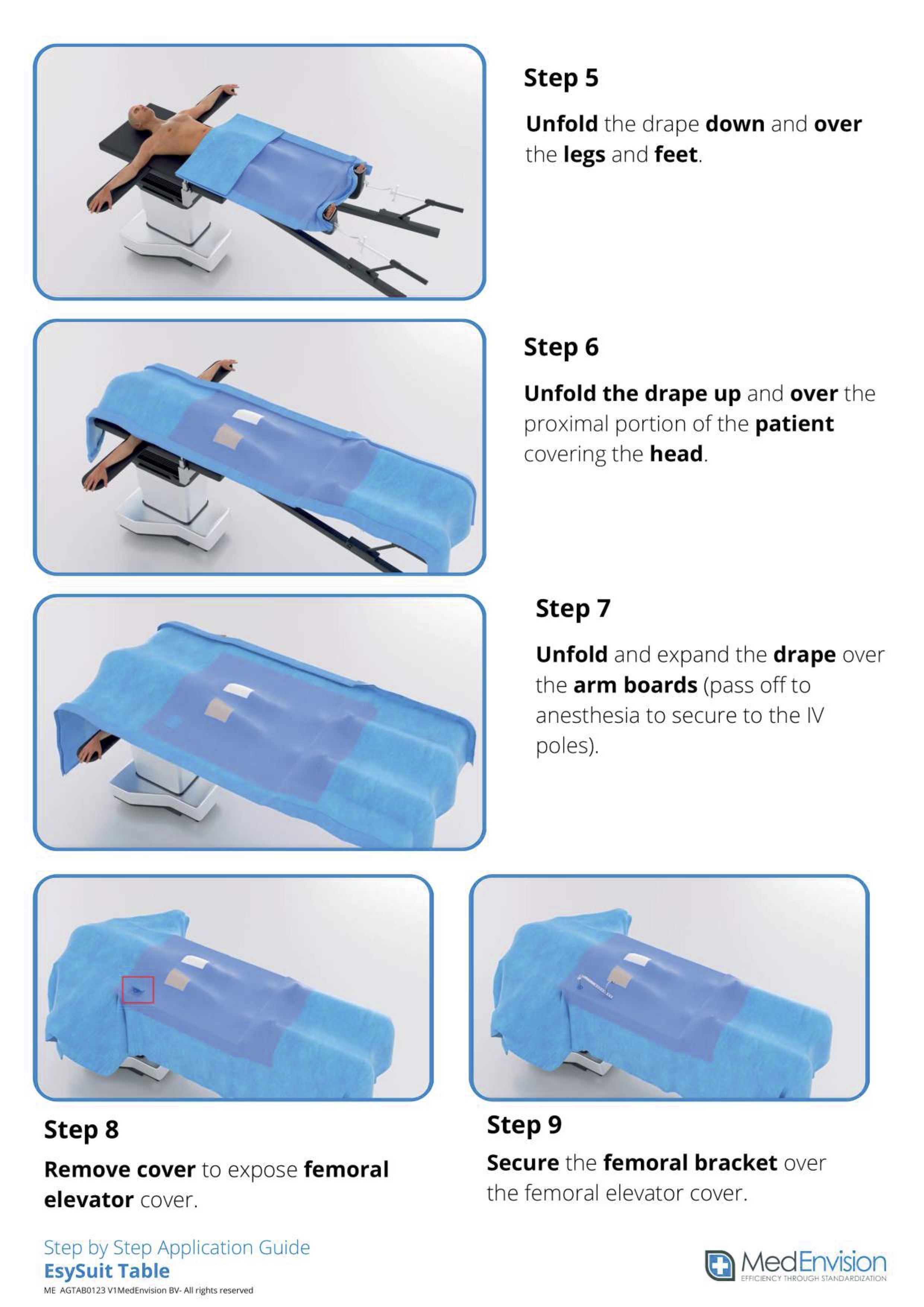 Step 5

Unfold the drape down and over the legs and feet.

Step 6

Unfold the drape up and over the proximal portion of the patient covering the head.

Step 7

Unfold and expand the drape over the arm boards (pass off to anesthesia to secure to the IV poles).

Step 8

Remove cover to expose femoral elevator cover.

Step 9

Secure the femoral bracket over the femoral elevator cover.

Step by Step Application Guide
EsySuit Table
ME AGTAB0123 V1MedEnvision BV- All rights reserved

MedEnvision
EFFICIENCY THROUGH STANDARDIZATION