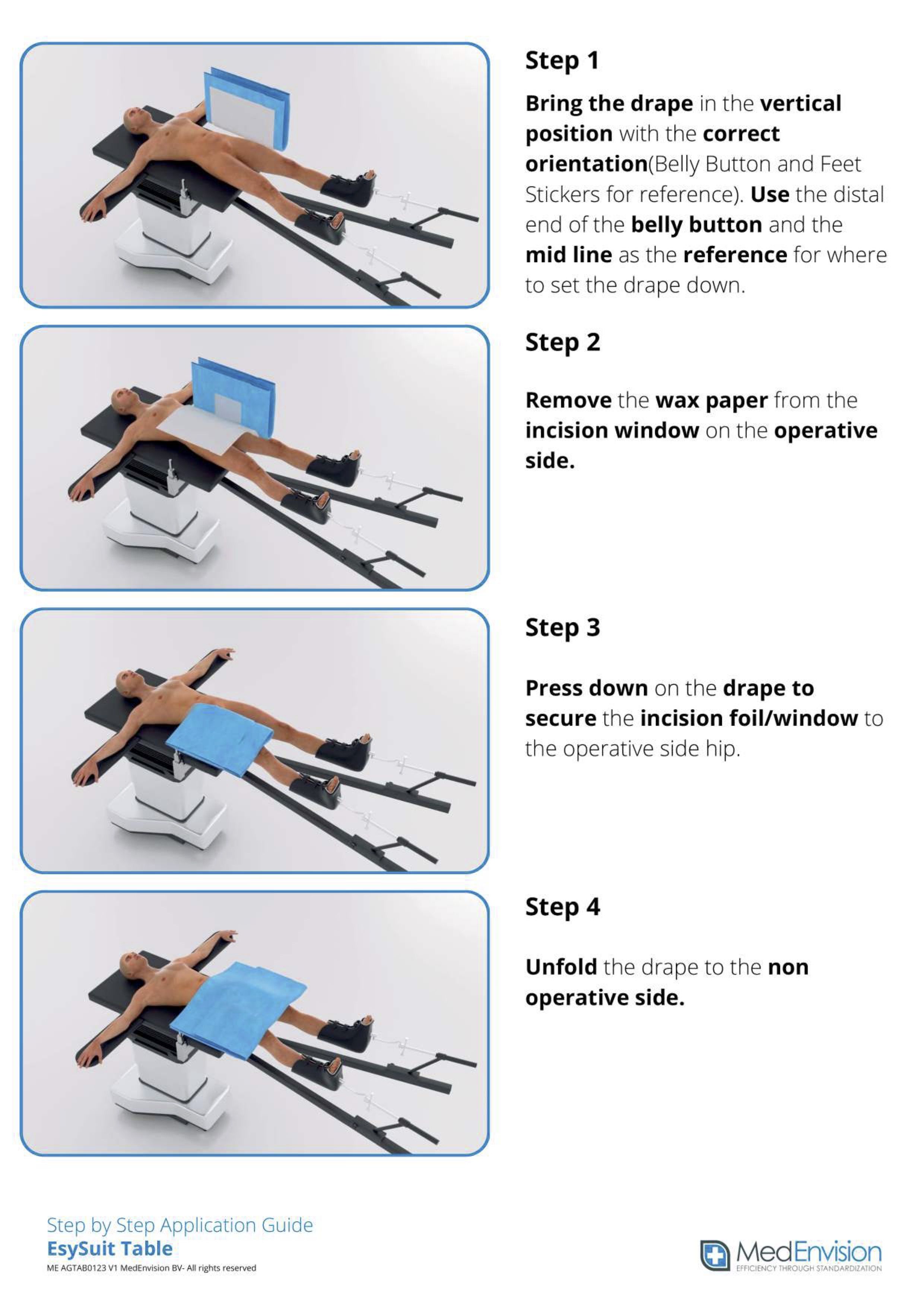 Step 1

Bring the drape in the vertical position with the correct orientation(Belly Button and Feet Stickers for reference). Use the distal end of the belly button and the mid line as the reference for where to set the drape down.

Step 2

Remove the wax paper from the incision window on the operative side.

Step 3

Press down on the drape to secure the incision foil/window to the operative side hip.

Step 4

Unfold the drape to the non operative side.

Step by Step Application Guide
EsySuit Table
ME AGTAB0123 V1 MedEnvision BV- All rights reserved

MedEnvision
EFFICIENCY THROUGH STANDARDIZATION