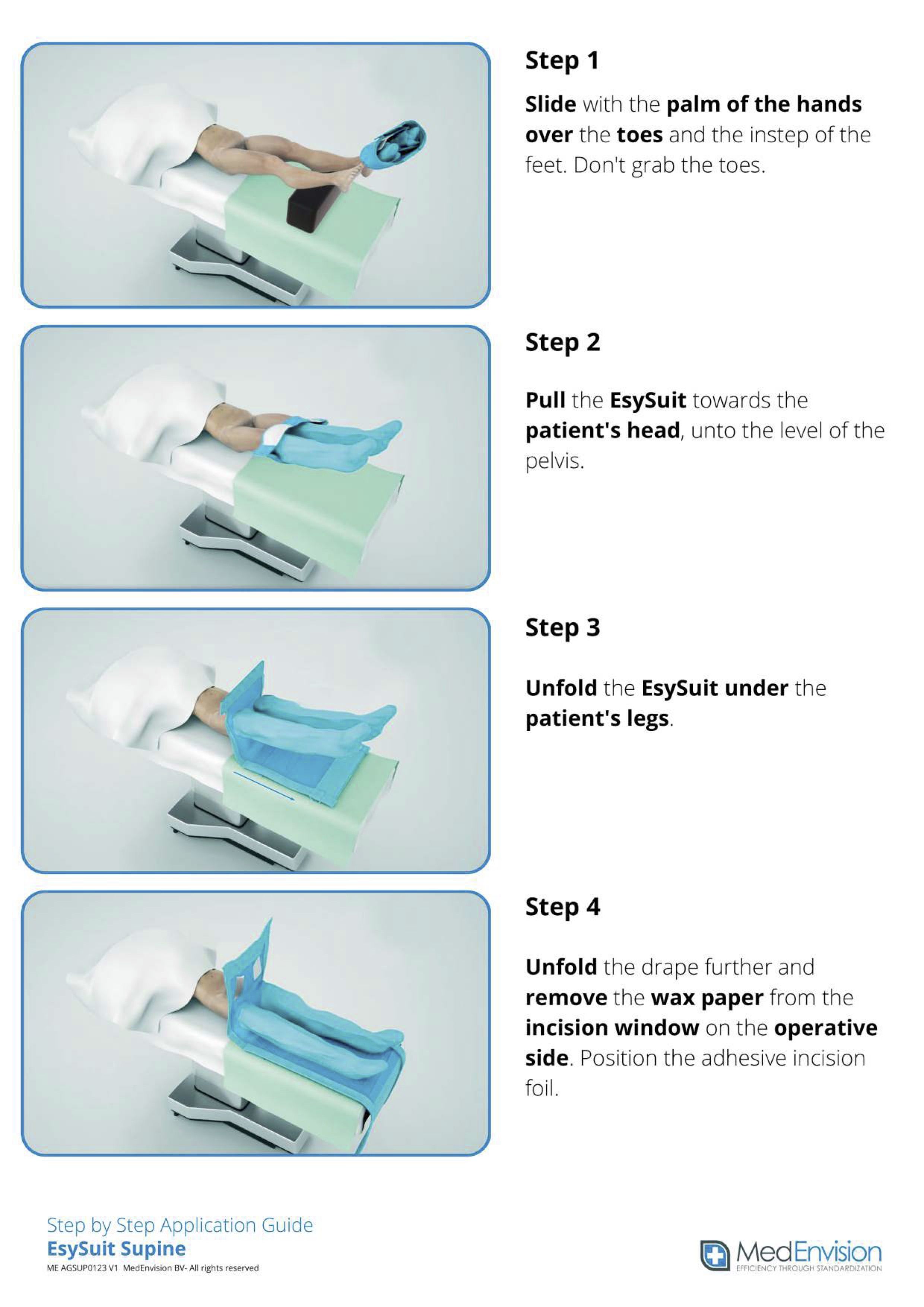 Step 1

Slide with the palm of the hands over the toes and the instep of the feet. Don't grab the toes.

Step 2

Pull the EsySuit towards the patient's head, unto the level of the pelvis.

Step 3

Unfold the EsySuit under the patient's legs.

Step 4

Unfold the drape further and remove the wax paper from the incision window on the operative side. Position the adhesive incision foil.

Step by Step Application Guide
EsySuit Supine
ME AGSUP0123 V1 MedEnvision BV- All rights reserved

MedEnvision
EFFICIENCY THROUGH STANDARDIZATION