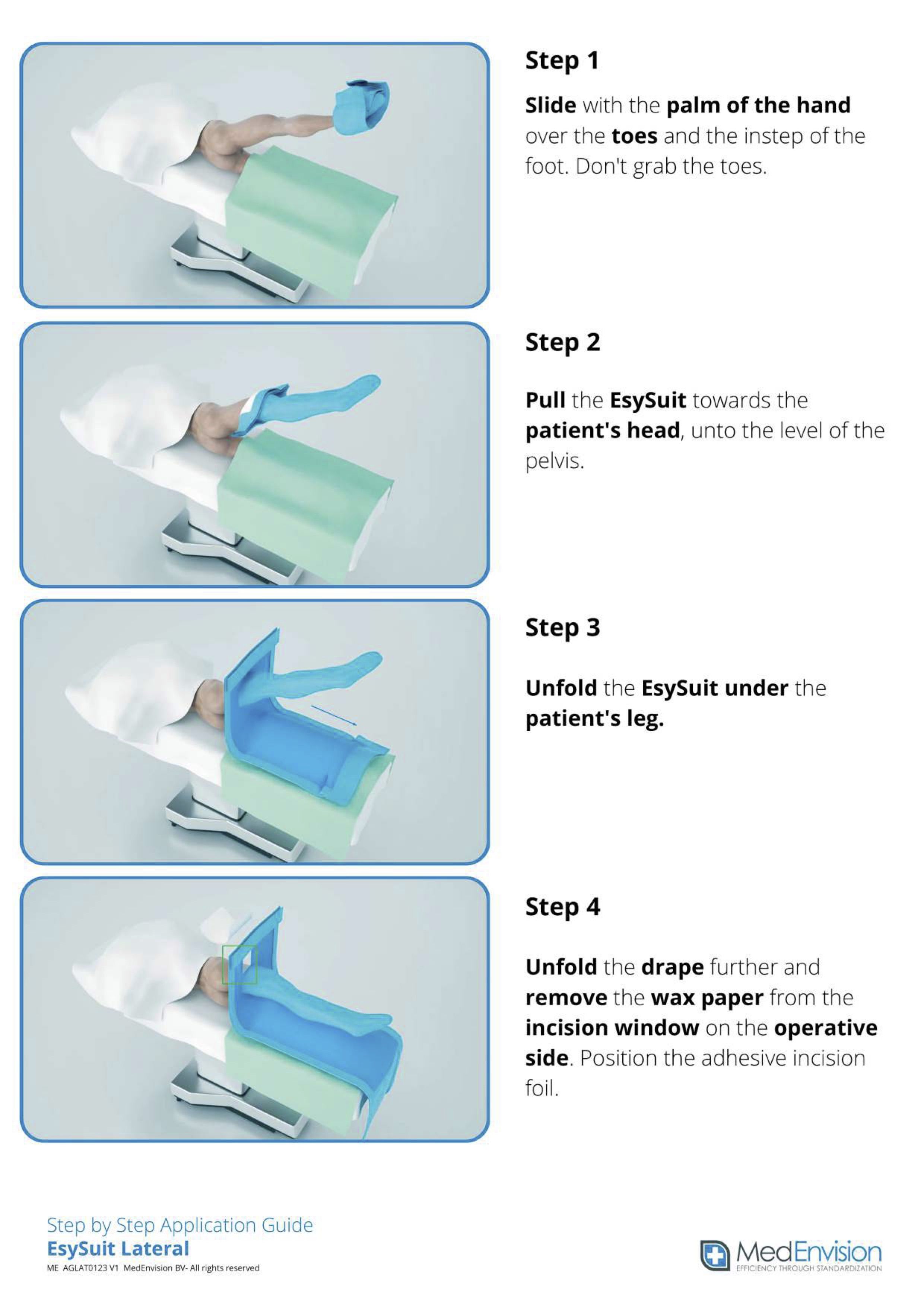 Step 1

Slide with the palm of the hand over the toes and the instep of the foot. Don't grab the toes.

Step 2

Pull the EsySuit towards the patient's head, unto the level of the pelvis.

Step 3

Unfold the EsySuit under the patient's leg.

Step 4

Unfold the drape further and remove the wax paper from the incision window on the operative side. Position the adhesive incision foil.

Step by Step Application Guide
EsySuit Lateral
ME AGLAT0123 V1 MedEnvision BV- All rights reserved

MedEnvision
EFFICIENCY THROUGH STANDARDIZATION