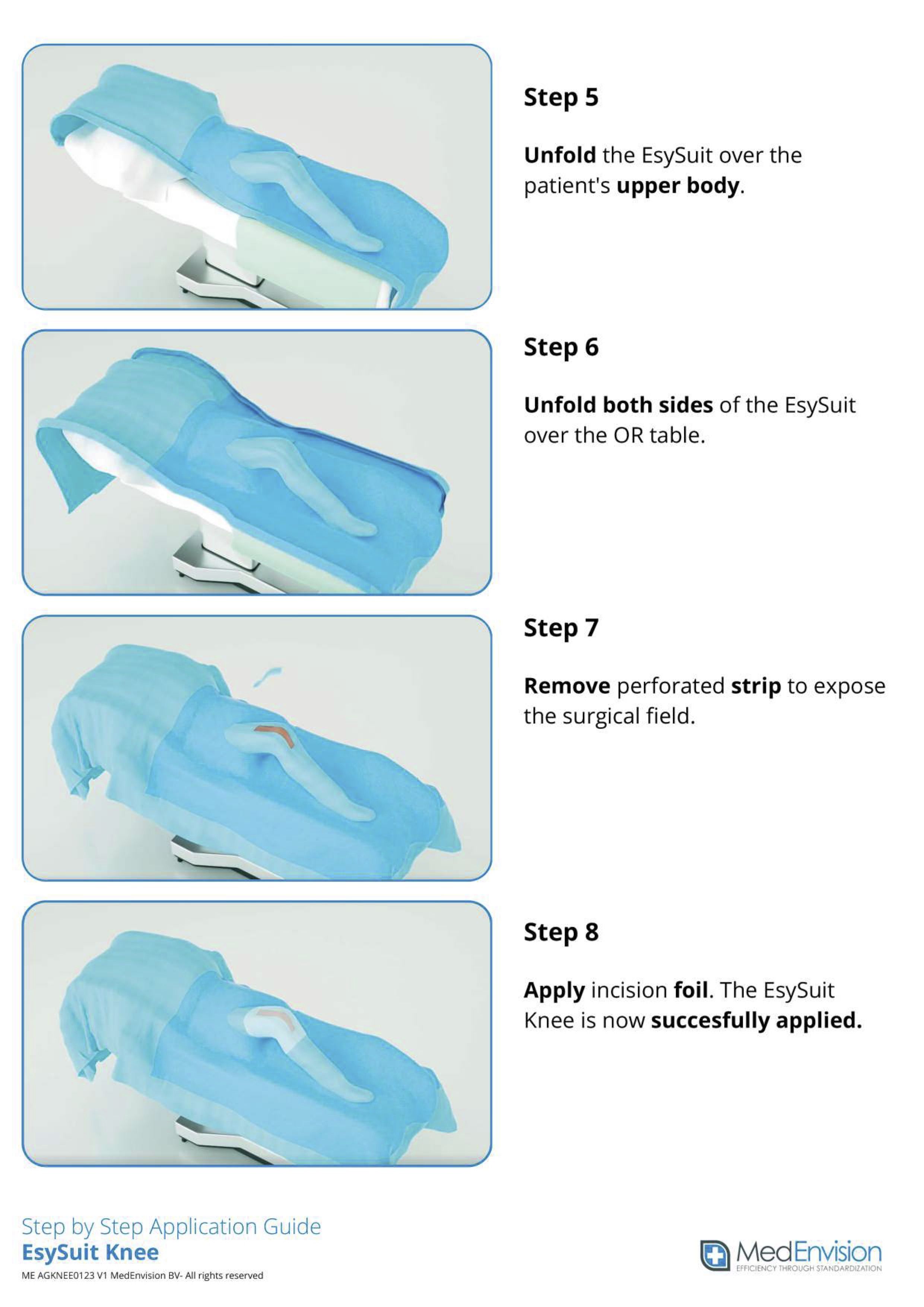 Step 5

Unfold the EsySuit over the patient's upper body.

Step 6

Unfold both sides of the EsySuit over the OR table.

Step 7

Remove perforated strip to expose the surgical field.

Step 8

Apply incision foil. The EsySuit Knee is now succesfully applied.

Step by Step Application Guide
EsySuit Knee
ME AGKNEE0123 V1 MedEnvision BV- All rights reserved

MedEnvision
EFFICIENCY THROUGH STANDARDIZATION