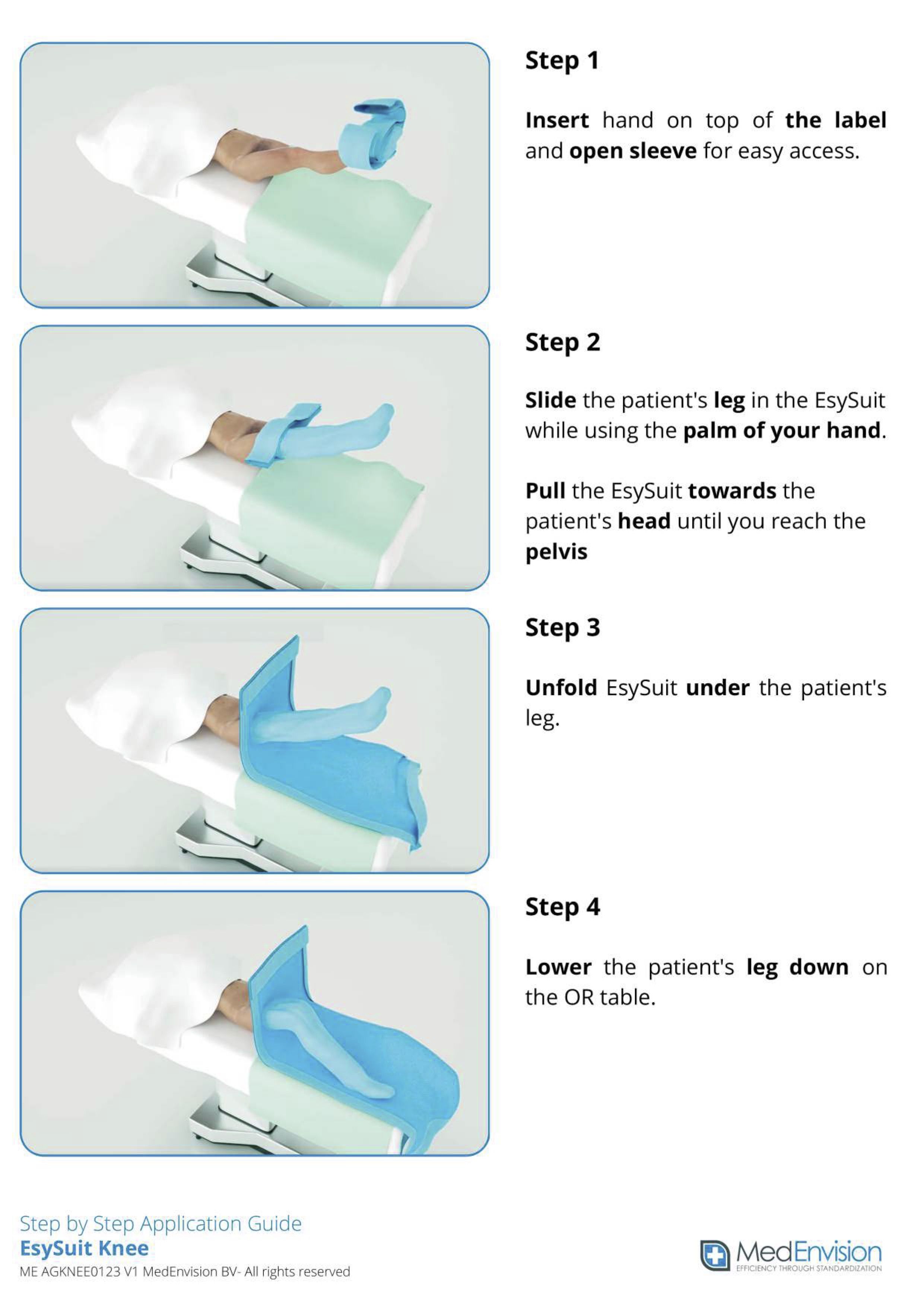 Step 1

Insert hand on top of the label and open sleeve for easy access.

Step 2

Slide the patient's leg in the EsySuit while using the palm of your hand.

Pull the EsySuit towards the patient's head until you reach the pelvis

Step 3

Unfold EsySuit under the patient's leg.

Step 4

Lower the patient's leg down on the OR table.

Step by Step Application Guide
EsySuit Knee
ME AGKNEE0123 V1 MedEnvision BV- All rights reserved

MedEnvision
EFFICIENCY THROUGH STANDARDIZATION